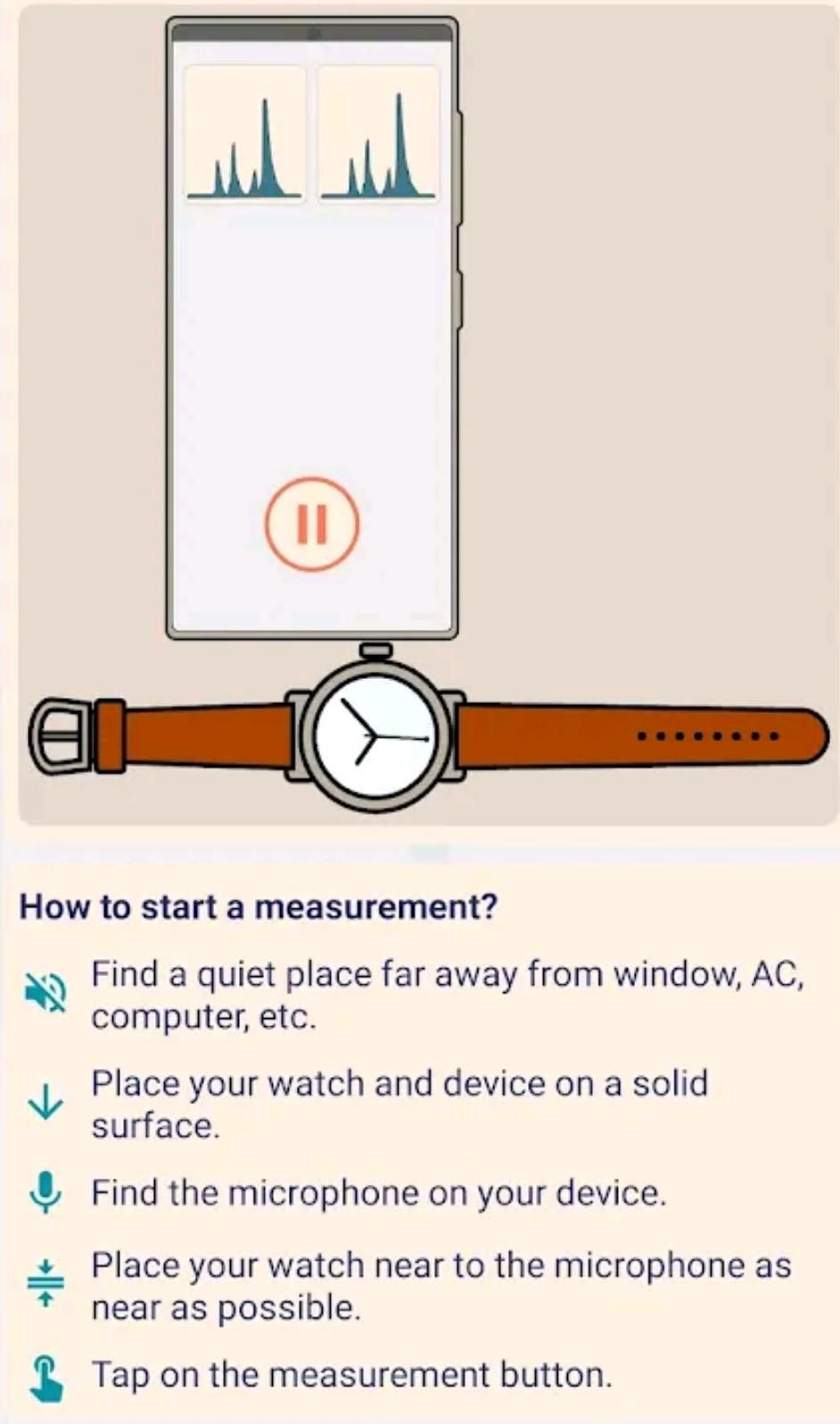 How to start a measurement?

Find a quiet place far away from window, AC, computer, etc.

Place your watch and device on a solid surface.

Find the microphone on your device.

Place your watch near to the microphone as near as possible.

Tap on the measurement button.